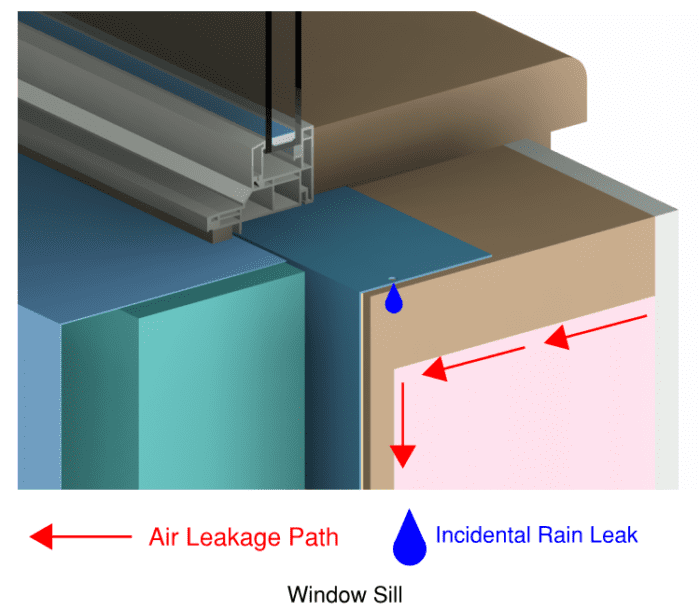 Air Leakage Path

Incidental Rain Leak

Window Sill